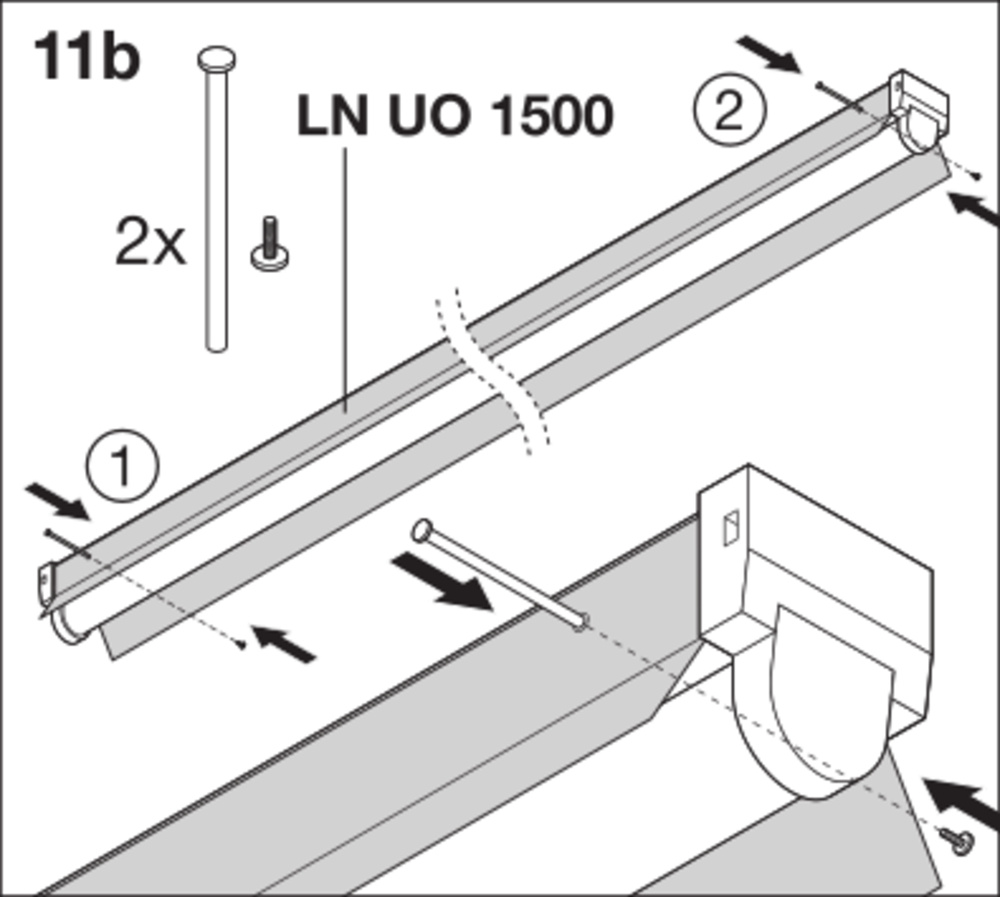 11b

2x

LN UO 1500

2

1