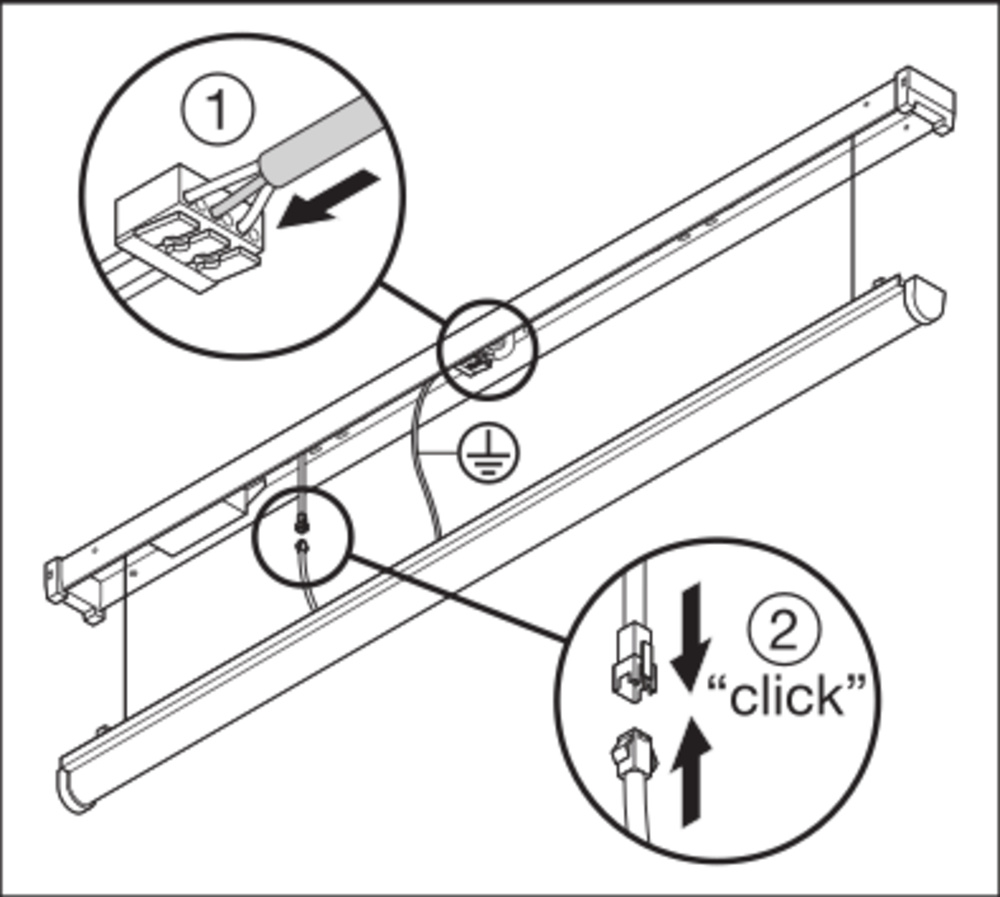 ①

②
“click”