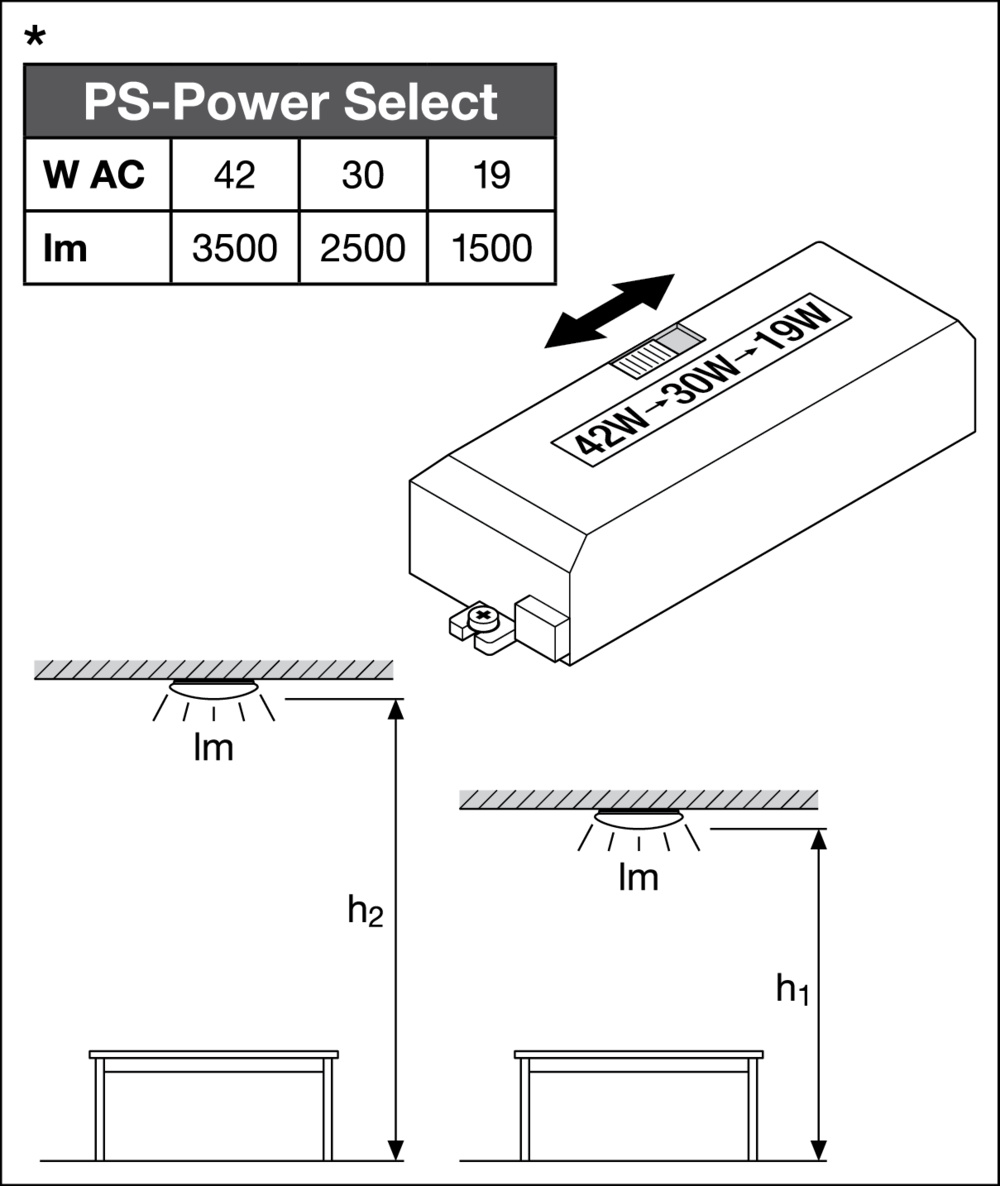 *

| PS-Power Select | | | |
|---|---|---|---|
| W AC | 42 | 30 | 19 |
| lm | 3500 | 2500 | 1500 |

42W→30W→19W

lm

$h_2$

lm

$h_1$