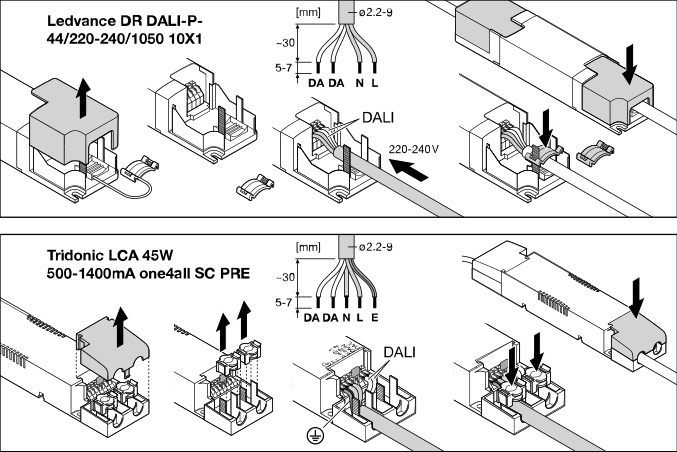 Ledvance DR DALI-P-44/220-240/1050 10X1

[mm]
ø2.2-9
~30
5-7
DA DA N L

DALI
220-240V

Tridonic LCA 45W
500-1400mA one4all SC PRE

[mm]
ø2.2-9
~30
5-7
DA DA N L E

DALI