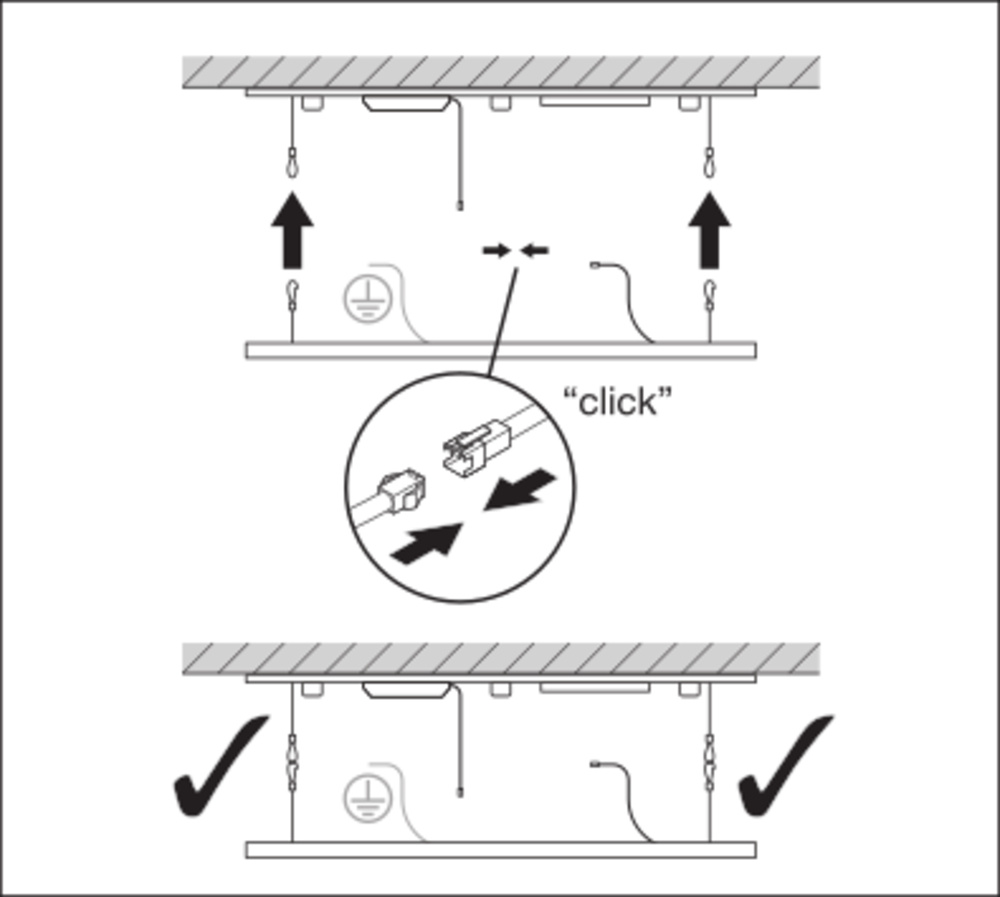 “click”