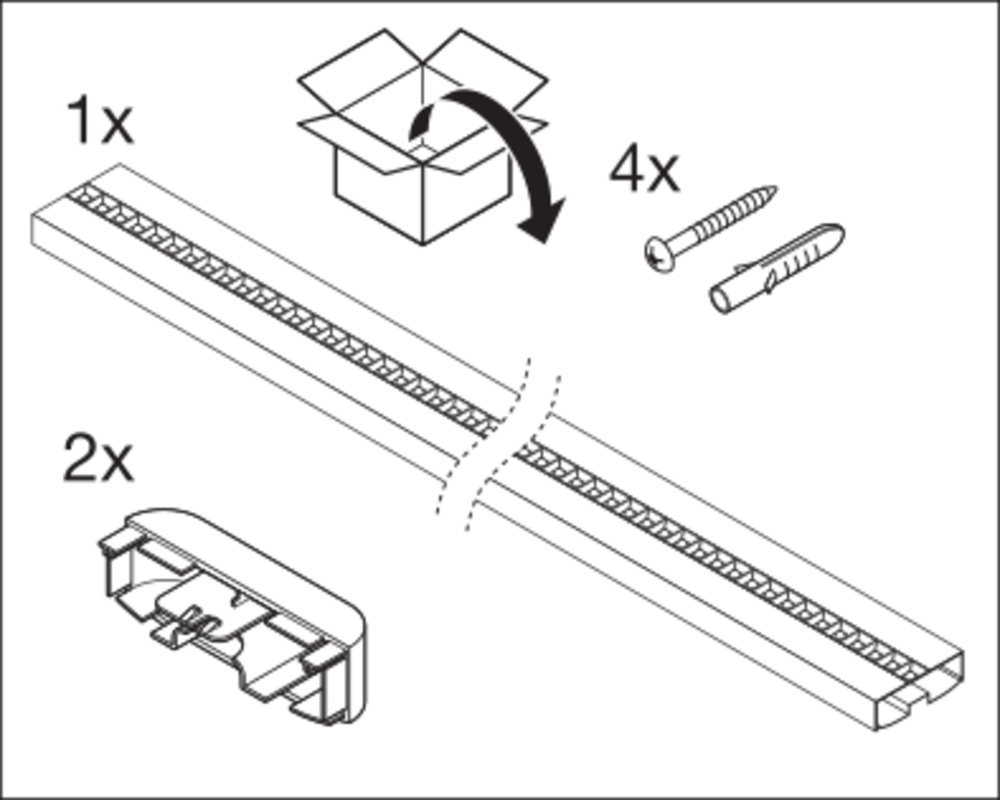 1x

4x

2x