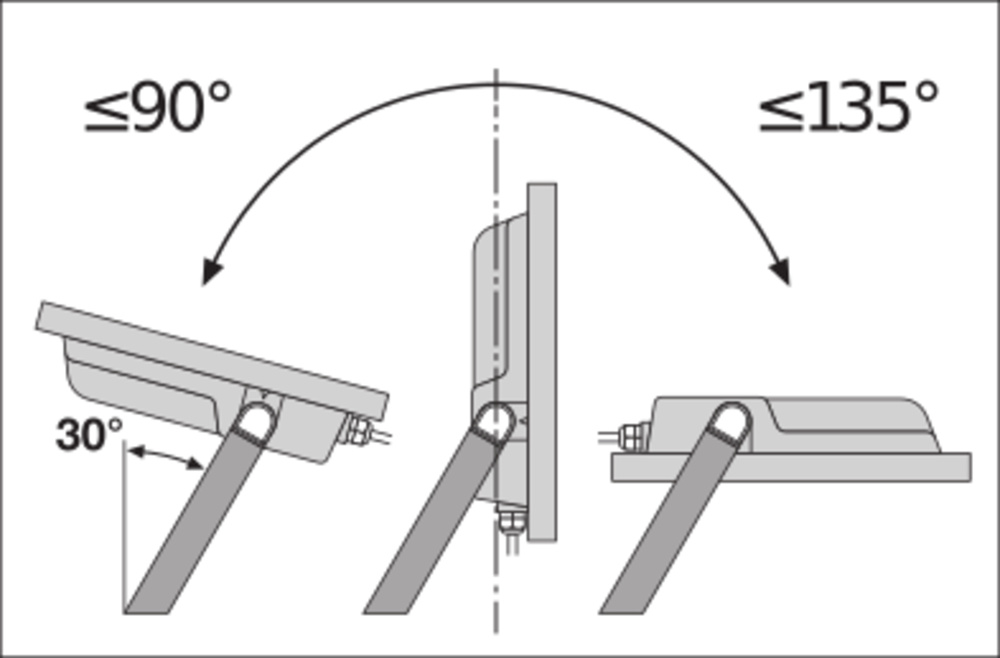 ≤90°

≤135°

30°