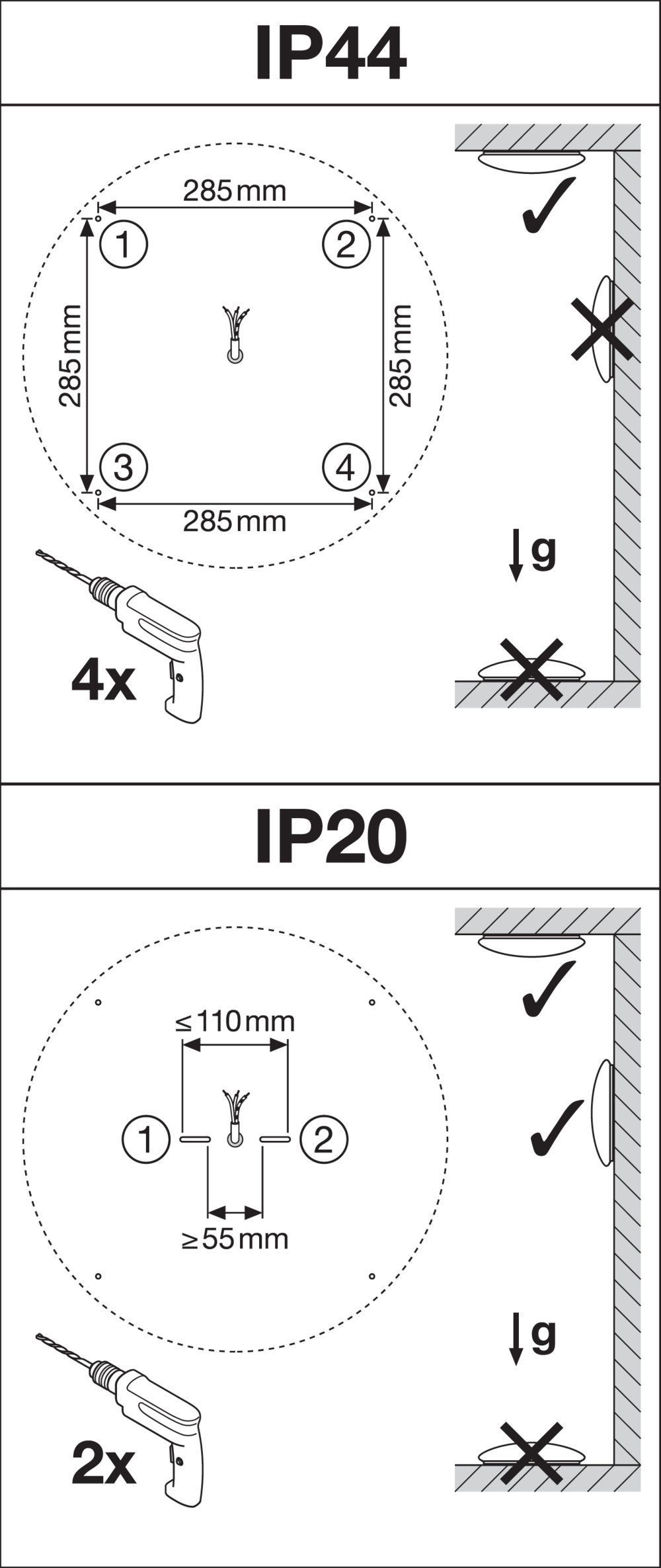 IP44

285 mm

1

2

285 mm

285 mm

3

4

285 mm

4x

g

IP20

≤110 mm

1

2

≥55 mm

2x

g