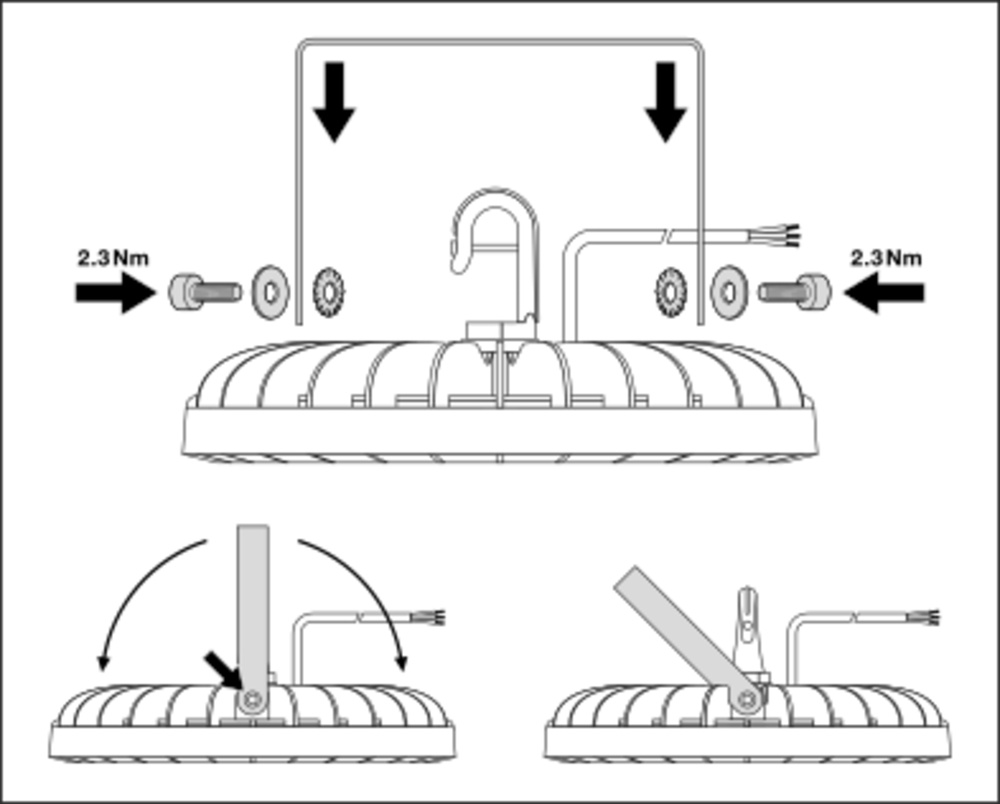 2.3 Nm

2.3 Nm