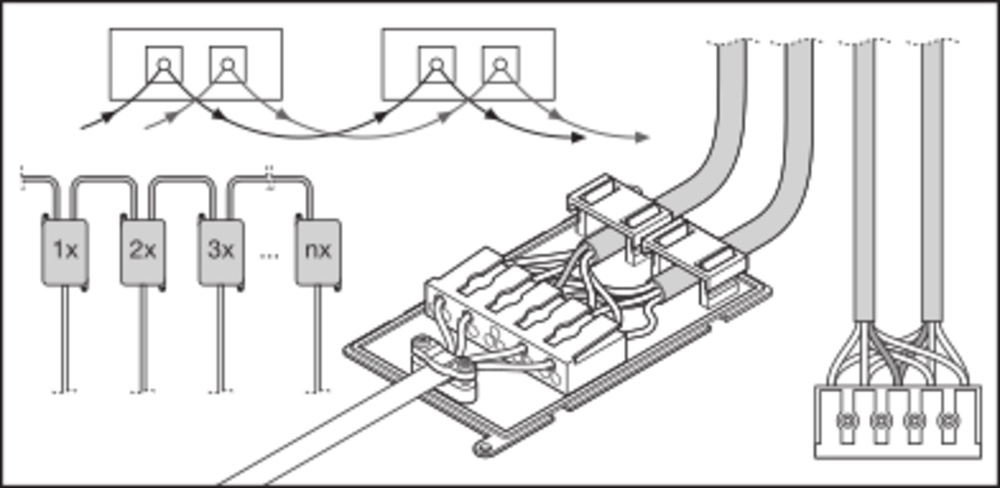 1x
2x
3x
...
nx